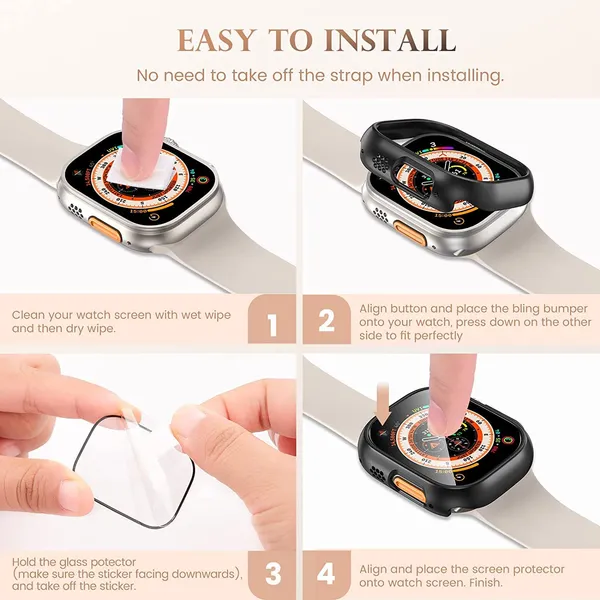 EASY TO INSTALL

No need to take off the strap when installing.

Clean your watch screen with wet wipe and then dry wipe.

1

2

Align button and place the bling bumper onto your watch, press down on the other side to fit perfectly

Hold the glass potector (make sure the sticker facing downwards), and take off the sticker.

3

4

Align and place the screen protector onto watch screen. Finish.