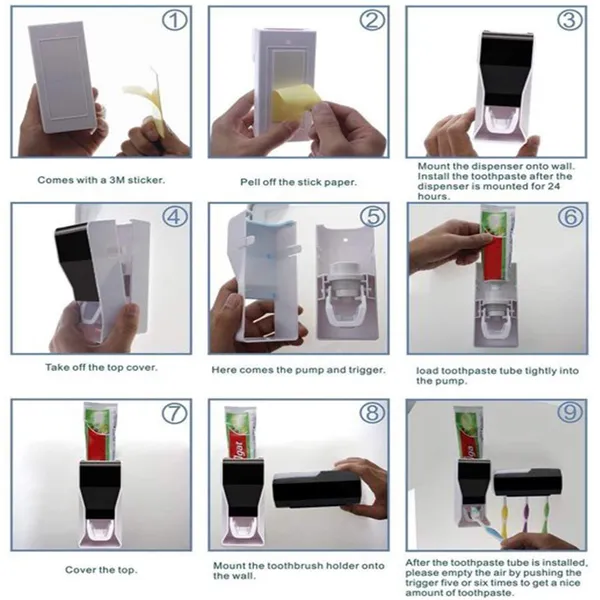 ①
Comes with a 3M sticker.

②
Pell off the stick paper.

③
Mount the dispenser onto wall. Install the toothpaste after the dispenser is mounted for 24 hours.

④
Take off the top cover.

⑤
Here comes the pump and trigger.

⑥
load toothpaste tube tightly into the pump.

⑦
Cover the top.

⑧
Mount the toothbrush holder onto the wall.

⑨
After the toothpaste tube is installed, please empty the air by pushing the trigger five or six times to get a nice amount of toothpaste.