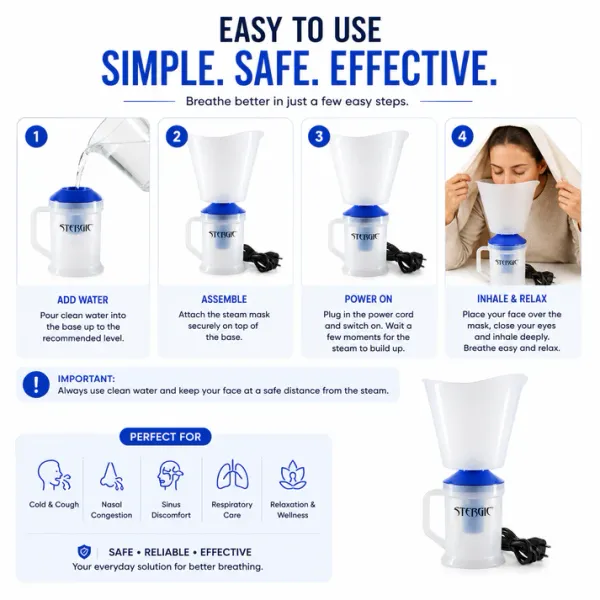 EASY TO USE
SIMPLE. SAFE. EFFECTIVE.

Breathe better in just a few easy steps.

1
STERGIC
ADD WATER
Pour clean water into the base up to the recommended level.

2
STERGIC
ASSEMBLE
Attach the steam mask securely on top of the base.

3
STERGIC
POWER ON
Plug in the power cord and switch on. Wait a few moments for the steam to build up.

4
STERGIC
INHALE & RELAX
Place your face over the mask, close your eyes and inhale deeply. Breathe easy and relax.

!
IMPORTANT:
Always use clean water and keep your face at a safe distance from the steam.

PERFECT FOR

Cold & Cough
Nasal Congestion
Sinus Discomfort
Respiratory Care
Relaxation & Wellness

SAFE • RELIABLE • EFFECTIVE
Your everyday solution for better breathing.

STERGIC