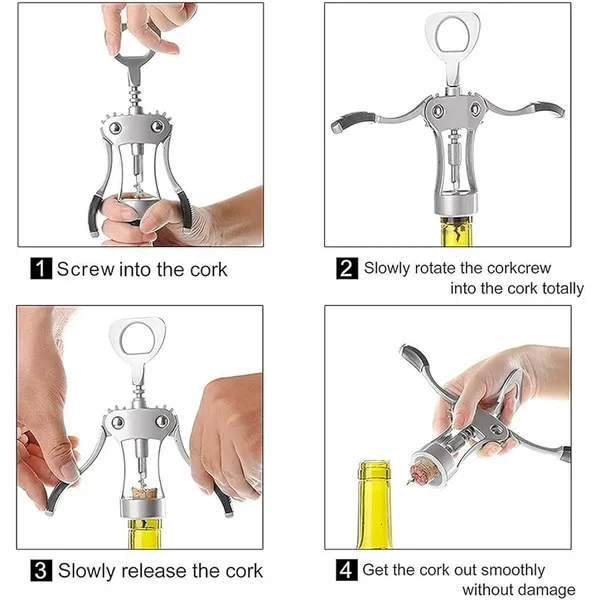 1 Screw into the cork

2 Slowly rotate the corkcrew into the cork totally

3 Slowly release the cork

4 Get the cork out smoothly without damage