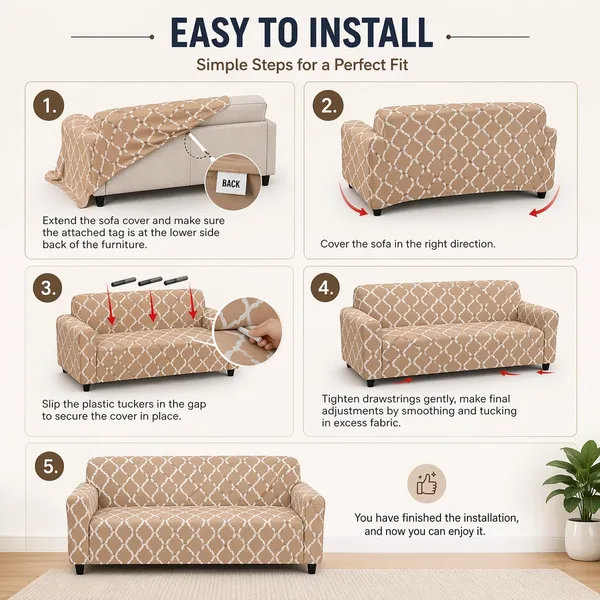 EASY TO INSTALL

Simple Steps for a Perfect Fit

1.

BACK

Extend the sofa cover and make sure the attached tag is at the lower side back of the furniture.

2.

Cover the sofa in the right direction.

3.

Slip the plastic tuckers in the gap to secure the cover in place.

4.

Tighten drawstrings gently, make final adjustments by smoothing and tucking in excess fabric.

5.

You have finished the installation, and now you can enjoy it.