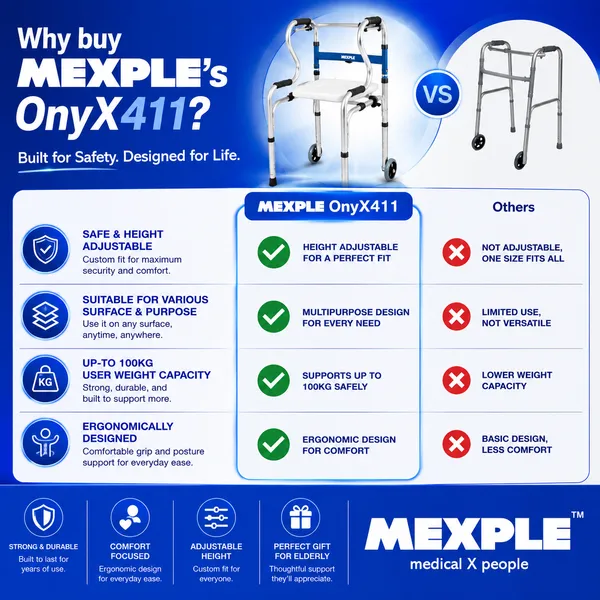 Why buy MEXPLE's OnyX411?

Built for Safety. Designed for Life.

MEXPLE

VS

| | MEXPLE OnyX411 | Others |
|---|---|---|
| SAFE & HEIGHT ADJUSTABLE Custom fit for maximum security and comfort. | HEIGHT ADJUSTABLE FOR A PERFECT FIT | NOT ADJUSTABLE, ONE SIZE FITS ALL |
| SUITABLE FOR VARIOUS SURFACE & PURPOSE Use it on any surface, anytime, anywhere. | MULTIPURPOSE DESIGN FOR EVERY NEED | LIMITED USE, NOT VERSATILE |
| UP-TO 100KG USER WEIGHT CAPACITY Strong, durable, and built to support more. | SUPPORTS UP TO 100KG SAFELY | LOWER WEIGHT CAPACITY |
| ERGONOMICALLY DESIGNED Comfortable grip and posture support for everyday ease. | ERGONOMIC DESIGN FOR COMFORT | BASIC DESIGN, LESS COMFORT |

KG

STRONG & DURABLE
Built to last for years of use.

COMFORT FOCUSED
Ergonomic design for everyday ease.

ADJUSTABLE HEIGHT
Custom fit for everyone.

PERFECT GIFT FOR ELDERLY
Thoughtful support they'll appreciate.

MEXPLE™
medical X people