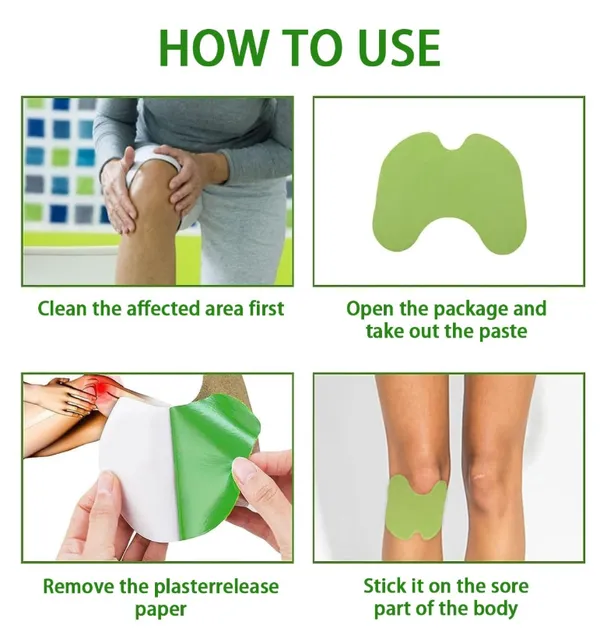 HOW TO USE

Clean the affected area first

Open the package and take out the paste

Remove the plasterrelease paper

Stick it on the sore part of the body