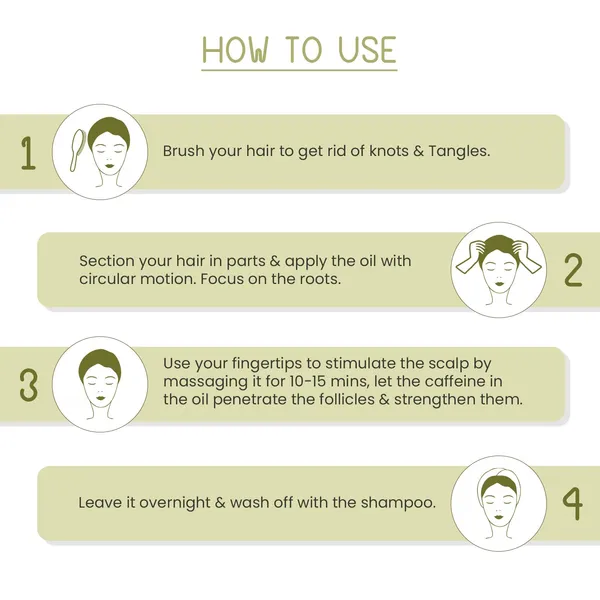 HOW TO USE

1 Brush your hair to get rid of knots & Tangles.

Section your hair in parts & apply the oil with circular motion. Focus on the roots. 2

3 Use your fingertips to stimulate the scalp by massaging it for 10-15 mins, let the caffeine in the oil penetrate the follicles & strengthen them.

Leave it overnight & wash off with the shampoo. 4