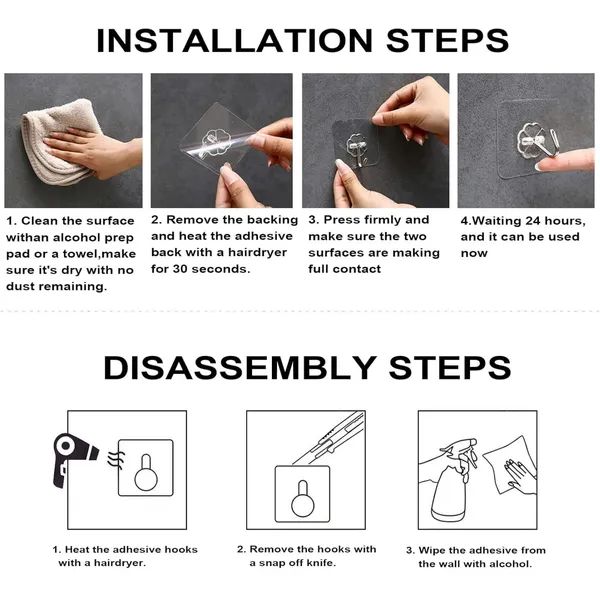 INSTALLATION STEPS

1. Clean the surface withan alcohol prep pad or a towel,make sure it's dry with no dust remaining.

2. Remove the backing and heat the adhesive back with a hairdryer for 30 seconds.

3. Press firmly and make sure the two surfaces are making full contact

4.Waiting 24 hours, and it can be used now

DISASSEMBLY STEPS

1. Heat the adhesive hooks with a hairdryer.

2. Remove the hooks with a snap off knife.

3. Wipe the adhesive from the wall with alcohol.