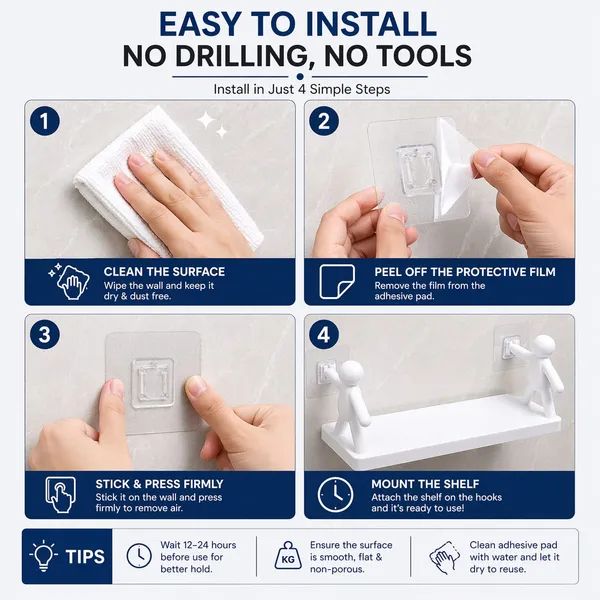 EASY TO INSTALL
NO DRILLING, NO TOOLS

Install in Just 4 Simple Steps

1

CLEAN THE SURFACE
Wipe the wall and keep it dry & dust free.

2

PEEL OFF THE PROTECTIVE FILM
Remove the film from the adhesive pad.

3

STICK & PRESS FIRMLY
Stick it on the wall and press firmly to remove air.

4

MOUNT THE SHELF
Attach the shelf on the hooks and it's ready to use!

TIPS

Wait 12–24 hours before use for better hold.

KG

Ensure the surface is smooth, flat & non-porous.

Clean adhesive pad with water and let it dry to reuse.