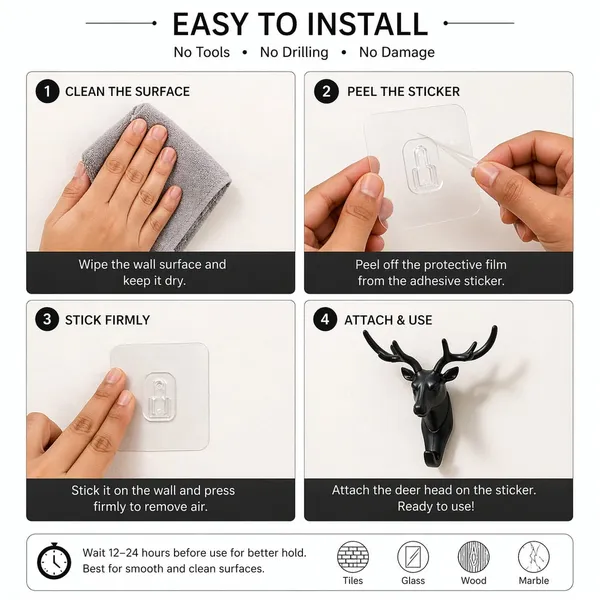 EASY TO INSTALL

No Tools • No Drilling • No Damage

1 CLEAN THE SURFACE

Wipe the wall surface and keep it dry.

2 PEEL THE STICKER

Peel off the protective film from the adhesive sticker.

3 STICK FIRMLY

Stick it on the wall and press firmly to remove air.

4 ATTACH & USE

Attach the deer head on the sticker. Ready to use!

Wait 12–24 hours before use for better hold. Best for smooth and clean surfaces.

Tiles Glass Wood Marble