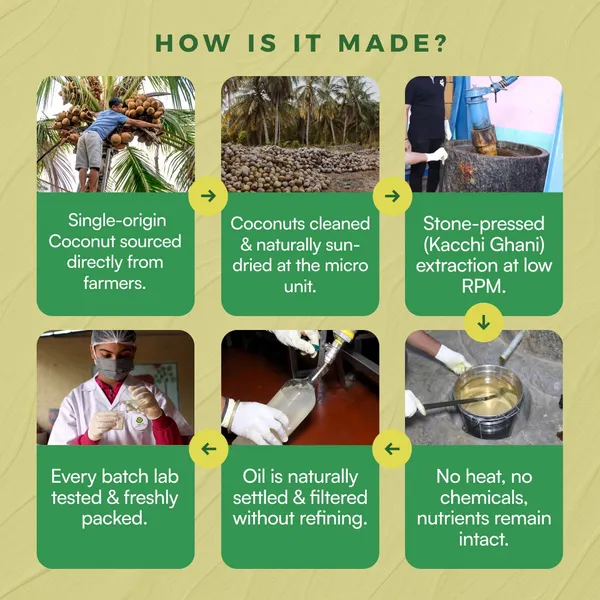 HOW IS IT MADE?

Single-origin Coconut sourced directly from farmers.

Coconuts cleaned & naturally sun-dried at the micro unit.

Stone-pressed (Kacchi Ghani) extraction at low RPM.

No heat, no chemicals, nutrients remain intact.

Oil is naturally settled & filtered without refining.

Every batch lab tested & freshly packed.