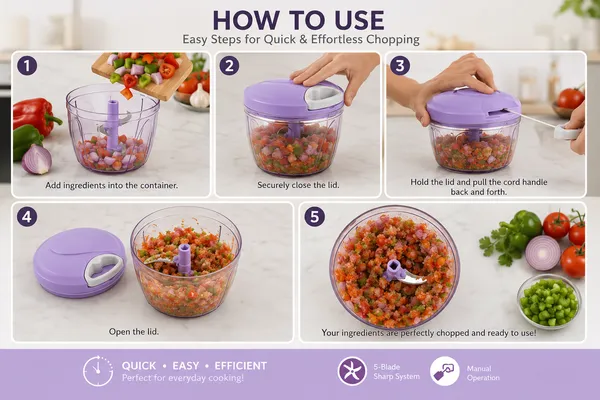 HOW TO USE
Easy Steps for Quick & Effortless Chopping

1
Add ingredients into the container.

2
Securely close the lid.

3
Hold the lid and pull the cord handle back and forth.

4
Open the lid.

5
Your ingredients are perfectly chopped and ready to use!

QUICK • EASY • EFFICIENT
Perfect for everyday cooking!

5-Blade Sharp System

Manual Operation