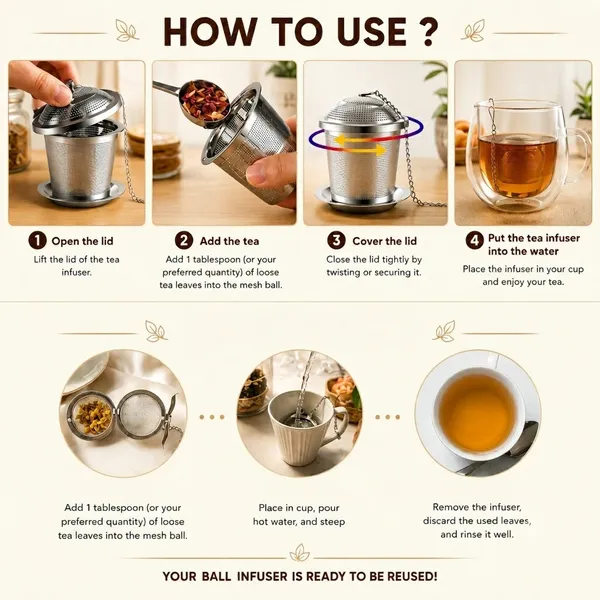 HOW TO USE ?

1 Open the lid
Lift the lid of the tea infuser.

2 Add the tea
Add 1 tablespoon (or your preferred quantity) of loose tea leaves into the mesh ball.

3 Cover the lid
Close the lid tightly by twisting or securing it.

4 Put the tea infuser into the water
Place the infuser in your cup and enjoy your tea.

Add 1 tablespoon (or your preferred quantity) of loose tea leaves into the mesh ball.

Place in cup, pour hot water, and steep

Remove the infuser, discard the used leaves, and rinse it well.

YOUR BALL INFUSER IS READY TO BE REUSED!