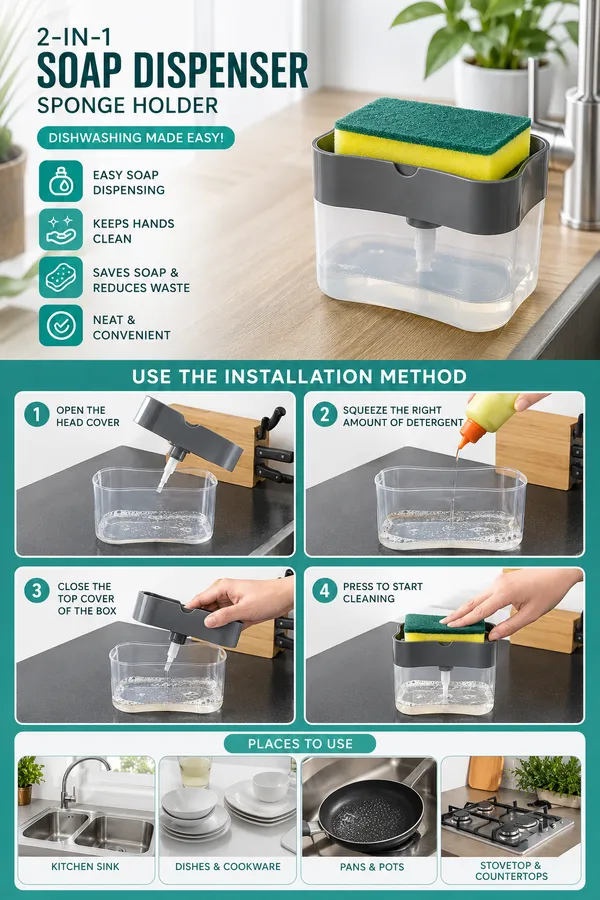 2-IN-1
SOAP DISPENSER
SPONGE HOLDER

DISHWASHING MADE EASY!

EASY SOAP DISPENSING

KEEPS HANDS CLEAN

SAVES SOAP & REDUCES WASTE

NEAT & CONVENIENT

USE THE INSTALLATION METHOD

1 OPEN THE HEAD COVER

2 SQUEEZE THE RIGHT AMOUNT OF DETERGENT

3 CLOSE THE TOP COVER OF THE BOX

4 PRESS TO START CLEANING

PLACES TO USE

KITCHEN SINK

DISHES & COOKWARE

PANS & POTS

STOVETOP & COUNTERTOPS