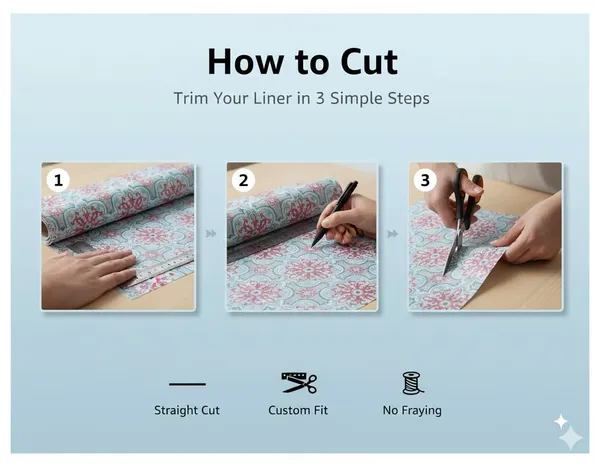 How to Cut

Trim Your Liner in 3 Simple Steps

1

2

3

Straight Cut

Custom Fit

No Fraying