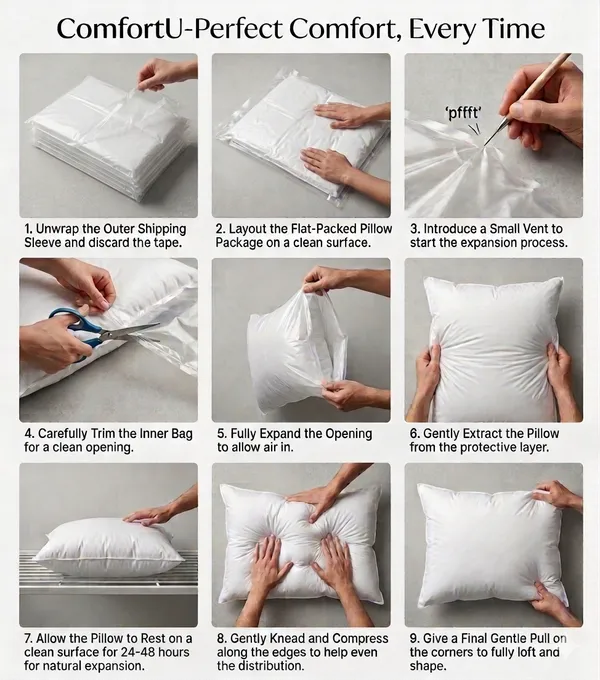 ComfortU-Perfect Comfort, Every Time

1. Unwrap the Outer Shipping Sleeve and discard the tape.

2. Layout the Flat-Packed Pillow Package on a clean surface.

'pffft'

3. Introduce a Small Vent to start the expansion process.

4. Carefully Trim the Inner Bag for a clean opening.

5. Fully Expand the Opening to allow air in.

6. Gently Extract the Pillow from the protective layer.

7. Allow the Pillow to Rest on a clean surface for 24-48 hours for natural expansion.

8. Gently Knead and Compress along the edges to help even the distribution.

9. Give a Final Gentle Pull on the corners to fully loft and shape.