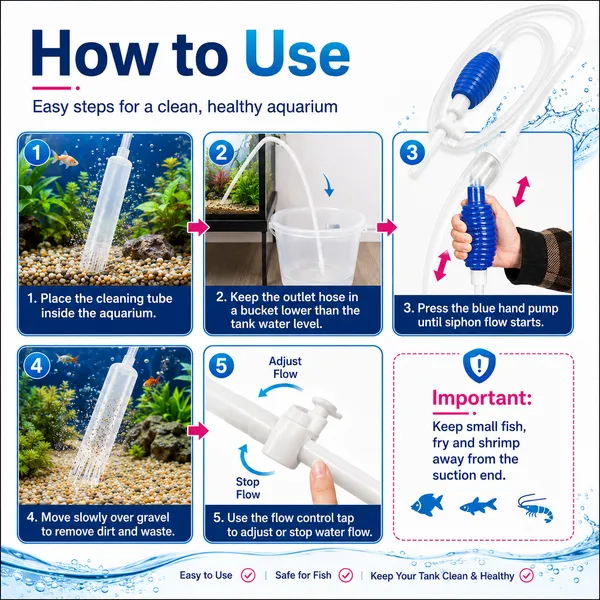 How to Use

Easy steps for a clean, healthy aquarium

1

1. Place the cleaning tube inside the aquarium.

2

2. Keep the outlet hose in a bucket lower than the tank water level.

3

3. Press the blue hand pump until siphon flow starts.

4

4. Move slowly over gravel to remove dirt and waste.

5

Adjust Flow

Stop Flow

5. Use the flow control tap to adjust or stop water flow.

Important:

Keep small fish, fry and shrimp away from the suction end.

Easy to Use | Safe for Fish | Keep Your Tank Clean & Healthy