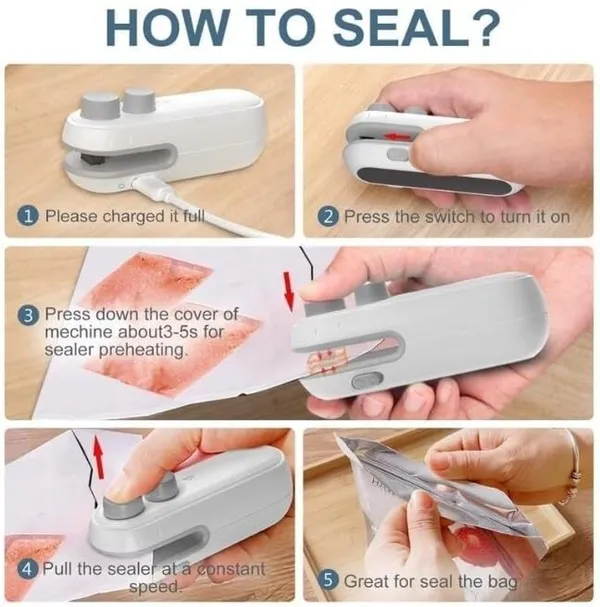 HOW TO SEAL?

1 Please charged it full

2 Press the switch to turn it on

3 Press down the cover of mechine about3-5s for sealer preheating.

4 Pull the sealer at a constant speed.

5 Great for seal the bag