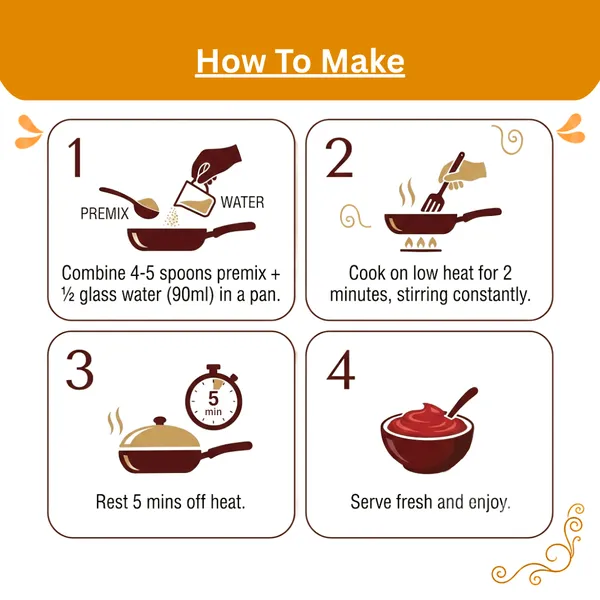 How To Make

1

PREMIX

WATER

Combine 4-5 spoons premix + ½ glass water (90ml) in a pan.

2

Cook on low heat for 2 minutes, stirring constantly.

3

5 min

Rest 5 mins off heat.

4

Serve fresh and enjoy.