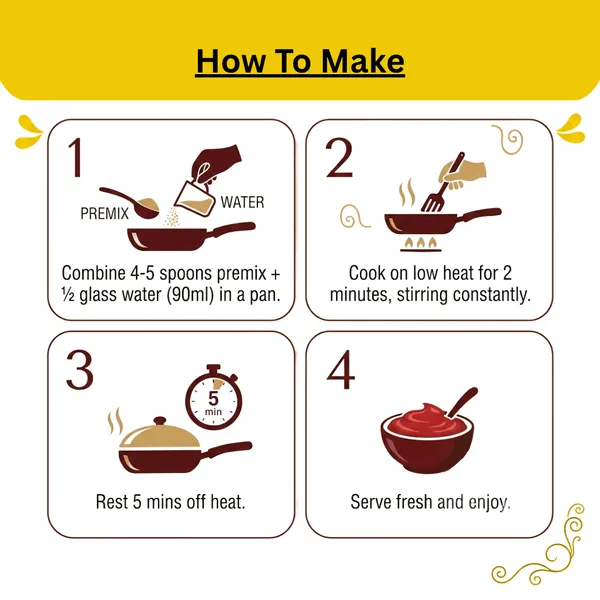 How To Make

1

PREMIX

WATER

Combine 4-5 spoons premix + ½ glass water (90ml) in a pan.

2

Cook on low heat for 2 minutes, stirring constantly.

3

5 min

Rest 5 mins off heat.

4

Serve fresh and enjoy.