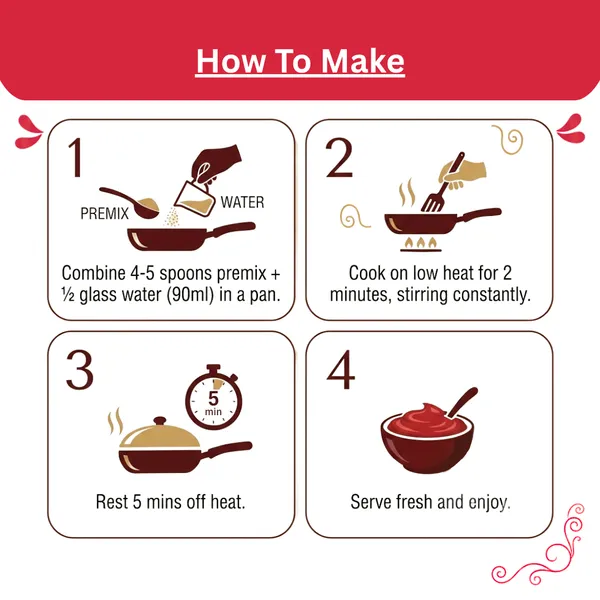 How To Make

1

PREMIX

WATER

Combine 4-5 spoons premix + ½ glass water (90ml) in a pan.

2

Cook on low heat for 2 minutes, stirring constantly.

3

5 min

Rest 5 mins off heat.

4

Serve fresh and enjoy.