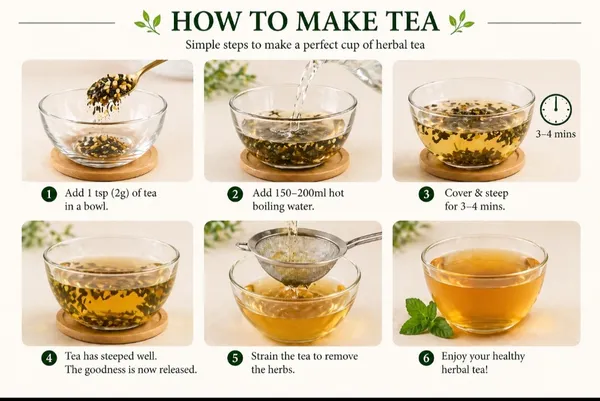 HOW TO MAKE TEA

Simple steps to make a perfect cup of herbal tea

3–4 mins

1 Add 1 tsp (2g) of tea in a bowl.

2 Add 150–200ml hot boiling water.

3 Cover & steep for 3–4 mins.

4 Tea has steeped well. The goodness is now released.

5 Strain the tea to remove the herbs.

6 Enjoy your healthy herbal tea!