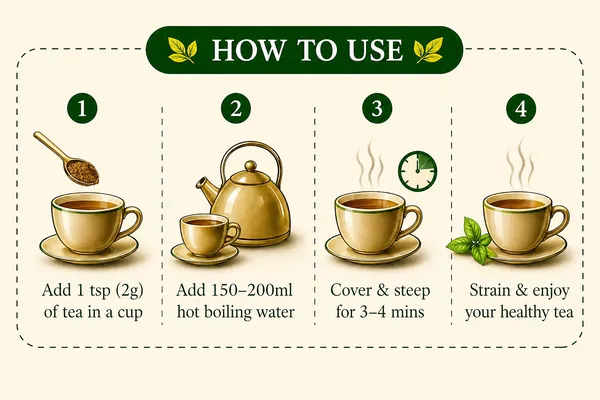 HOW TO USE

1

Add 1 tsp (2g) of tea in a cup

2

Add 150–200ml hot boiling water

3

Cover & steep for 3–4 mins

4

Strain & enjoy your healthy tea