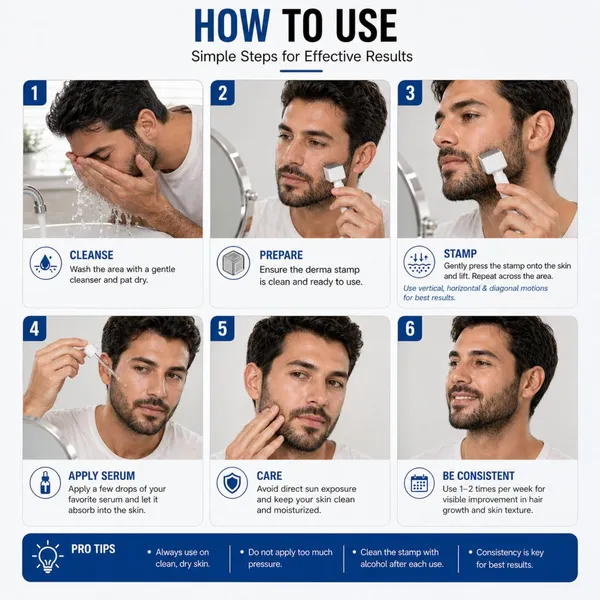 HOW TO USE
Simple Steps for Effective Results

1
CLEANSE
Wash the area with a gentle cleanser and pat dry.

2
PREPARE
Ensure the derma stamp is clean and ready to use.

3
STAMP
Gently press the stamp onto the skin and lift. Repeat across the area.
Use vertical, horizontal & diagonal motions for best results.

4
APPLY SERUM
Apply a few drops of your favorite serum and let it absorb into the skin.

5
CARE
Avoid direct sun exposure and keep your skin clean and moisturized.

6
BE CONSISTENT
Use 1–2 times per week for visible improvement in hair growth and skin texture.

PRO TIPS
• Always use on clean, dry skin.
• Do not apply too much pressure.
• Clean the stamp with alcohol after each use.
• Consistency is key for best results.