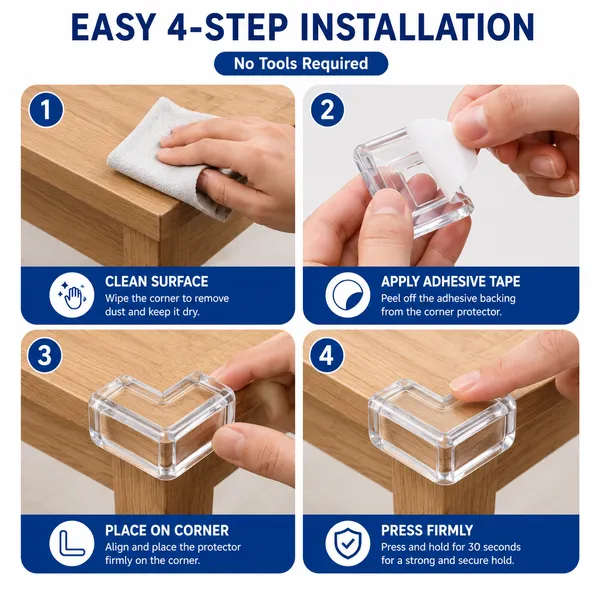 EASY 4-STEP INSTALLATION

No Tools Required

1

CLEAN SURFACE
Wipe the corner to remove dust and keep it dry.

2

APPLY ADHESIVE TAPE
Peel off the adhesive backing from the corner protector.

3

PLACE ON CORNER
Align and place the protector firmly on the corner.

4

PRESS FIRMLY
Press and hold for 30 seconds for a strong and secure hold.