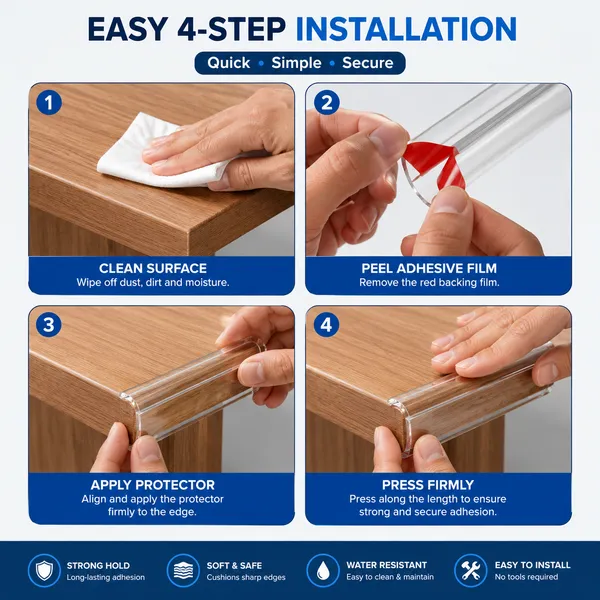 EASY 4-STEP INSTALLATION

Quick • Simple • Secure

1

CLEAN SURFACE
Wipe off dust, dirt and moisture.

2

PEEL ADHESIVE FILM
Remove the red backing film.

3

APPLY PROTECTOR
Align and apply the protector firmly to the edge.

4

PRESS FIRMLY
Press along the length to ensure strong and secure adhesion.

STRONG HOLD
Long-lasting adhesion

SOFT & SAFE
Cushions sharp edges

WATER RESISTANT
Easy to clean & maintain

EASY TO INSTALL
No tools required