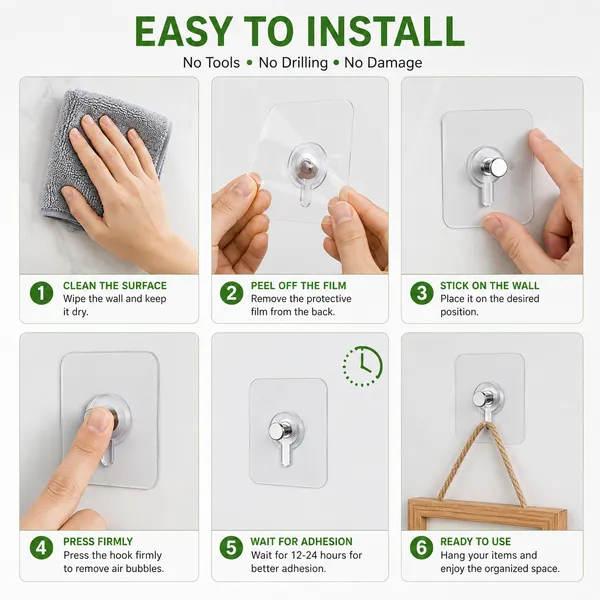 EASY TO INSTALL

No Tools • No Drilling • No Damage

1 CLEAN THE SURFACE
Wipe the wall and keep it dry.

2 PEEL OFF THE FILM
Remove the protective film from the back.

3 STICK ON THE WALL
Place it on the desired position.

4 PRESS FIRMLY
Press the hook firmly to remove air bubbles.

5 WAIT FOR ADHESION
Wait for 12-24 hours for better adhesion.

6 READY TO USE
Hang your items and enjoy the organized space.