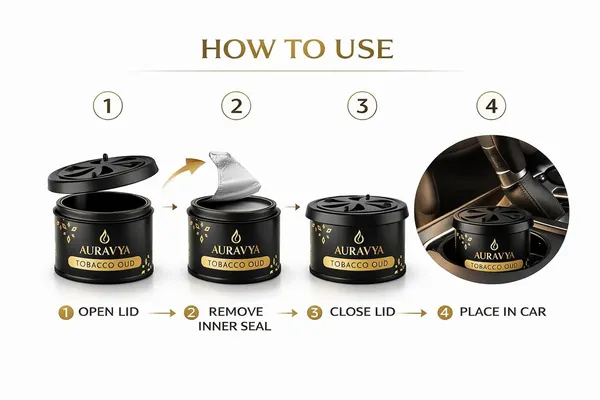 HOW TO USE

1

2

3

4

AURAVYA
TOBACCO OUD

AURAVYA
TOBACCO OUD

AURAVYA
TOBACCO OUD

AURAVYA
TOBACCO OUD

1 OPEN LID → 2 REMOVE INNER SEAL → 3 CLOSE LID → 4 PLACE IN CAR