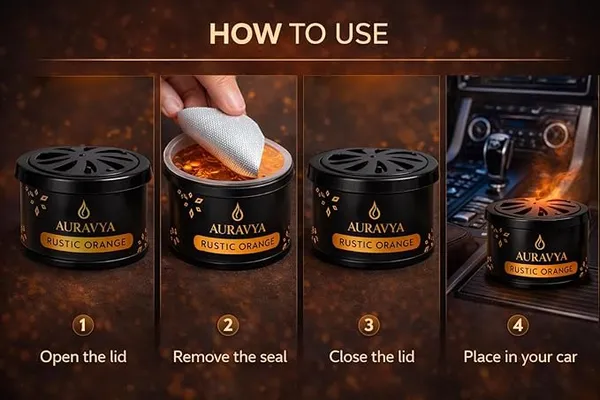 HOW TO USE

AURAVYA
RUSTIC ORANGE

1
Open the lid

AURAVYA
RUSTIC ORANGE

2
Remove the seal

AURAVYA
RUSTIC ORANGE

3
Close the lid

AURAVYA
RUSTIC ORANGE

4
Place in your car