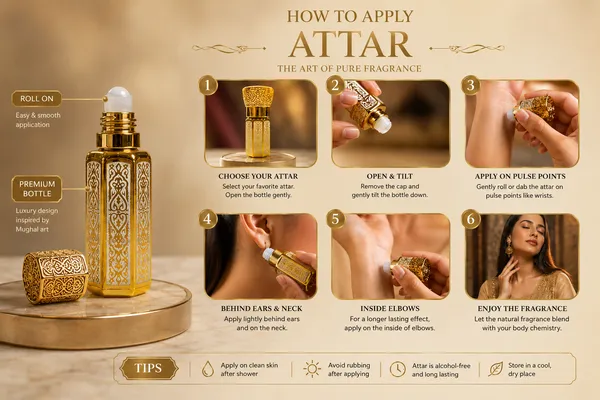 HOW TO APPLY
ATTAR
THE ART OF PURE FRAGRANCE

ROLL ON
Easy & smooth application

PREMIUM BOTTLE
Luxury design inspired by Mughal art

1
CHOOSE YOUR ATTAR
Select your favorite attar. Open the bottle gently.

2
OPEN & TILT
Remove the cap and gently tilt the bottle down.

3
APPLY ON PULSE POINTS
Gently roll or dab the attar on pulse points like wrists.

4
BEHIND EARS & NECK
Apply lightly behind ears and on the neck.

5
INSIDE ELBOWS
For a longer lasting effect, apply on the inside of elbows.

6
ENJOY THE FRAGRANCE
Let the natural fragrance blend with your body chemistry.

TIPS
Apply on clean skin after shower
Avoid rubbing after applying
Attar is alcohol-free and long lasting
Store in a cool, dry place