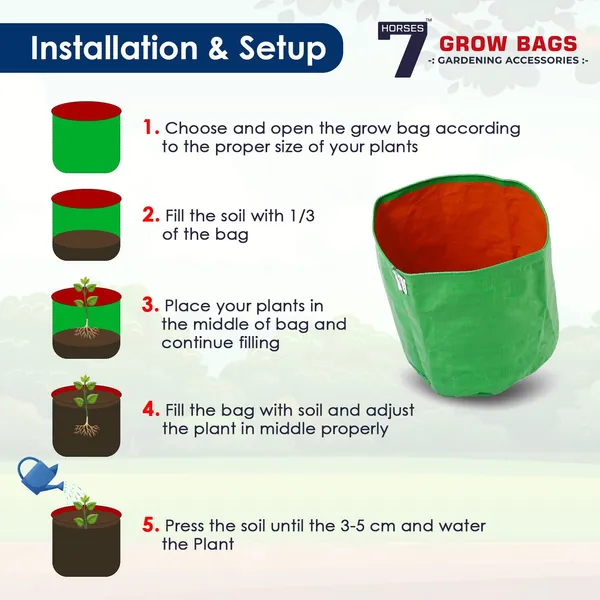 Installation & Setup

HORSES 7™ GROW BAGS
-: GARDENING ACCESSORIES :-

1. Choose and open the grow bag according to the proper size of your plants

2. Fill the soil with 1/3 of the bag

3. Place your plants in the middle of bag and continue filling

4. Fill the bag with soil and adjust the plant in middle properly

5. Press the soil until the 3-5 cm and water the Plant