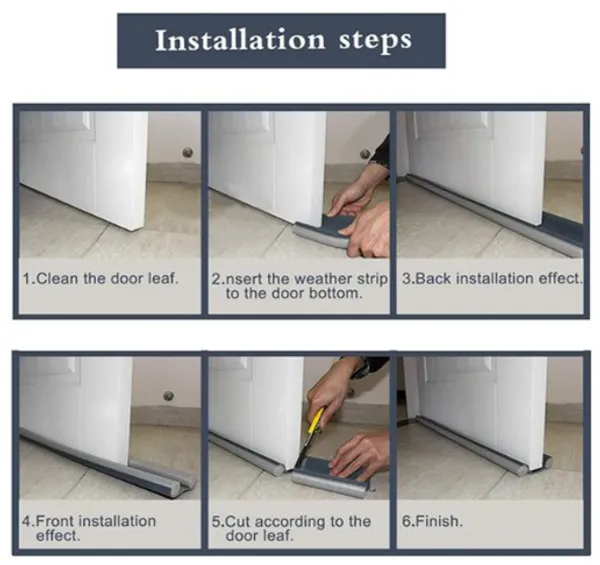 Installation steps

1.Clean the door leaf.

2.nsert the weather strip to the door bottom.

3.Back installation effect.

4.Front installation effect.

5.Cut according to the door leaf.

6.Finish.