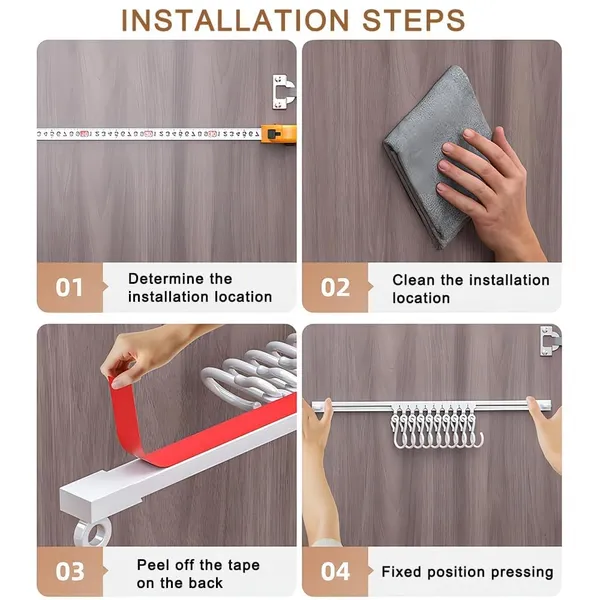 INSTALLATION STEPS

01 Determine the installation location

02 Clean the installation location

03 Peel off the tape on the back

04 Fixed position pressing