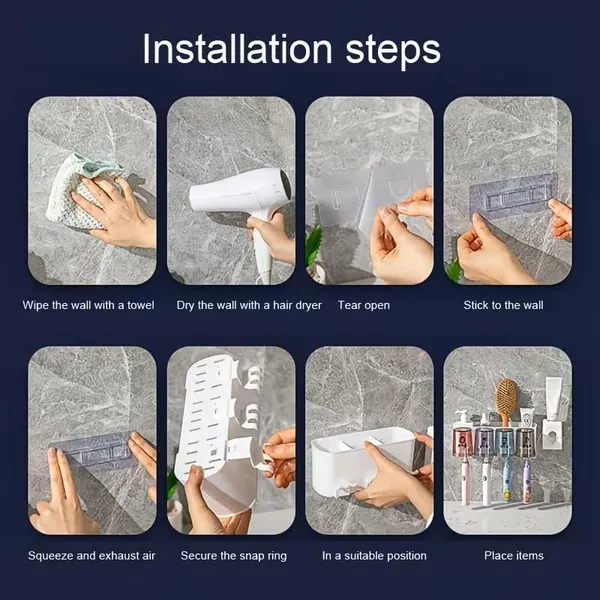 Installation steps

Wipe the wall with a towel

Dry the wall with a hair dryer

Tear open

Stick to the wall

Squeeze and exhaust air

Secure the snap ring

In a suitable position

Place items