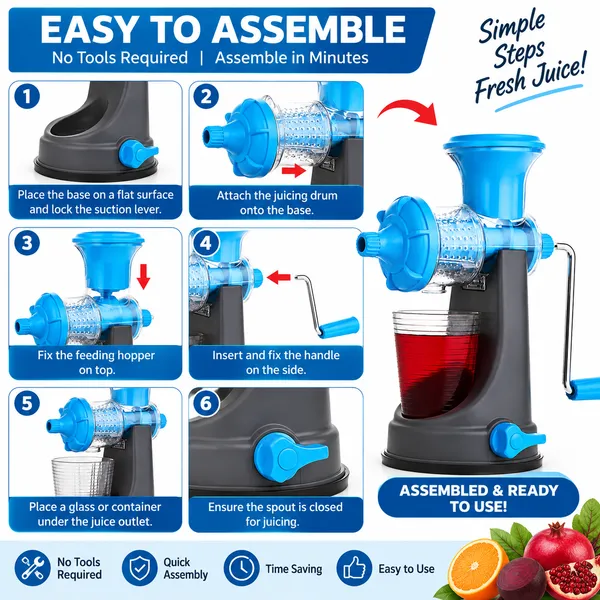 EASY TO ASSEMBLE
No Tools Required | Assemble in Minutes

Simple Steps Fresh Juice!

1
Place the base on a flat surface and lock the suction lever.

2
Attach the juicing drum onto the base.

3
Fix the feeding hopper on top.

4
Insert and fix the handle on the side.

5
Place a glass or container under the juice outlet.

6
Ensure the spout is closed for juicing.

ASSEMBLED & READY TO USE!

No Tools Required
Quick Assembly
Time Saving
Easy to Use