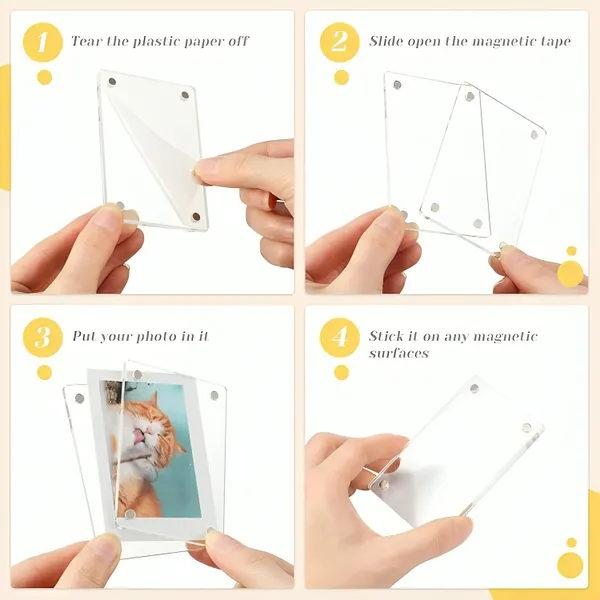 1 Tear the plastic paper off

2 Slide open the magnetic tape

3 Put your photo in it

4 Stick it on any magnetic surfaces