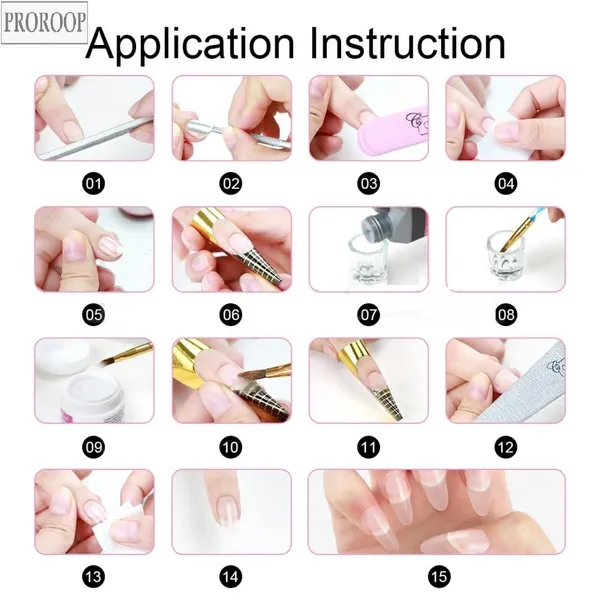 PROROOP

Application Instruction

01

02

03

04

05

06

07

08

09

10

11

12

13

14

15