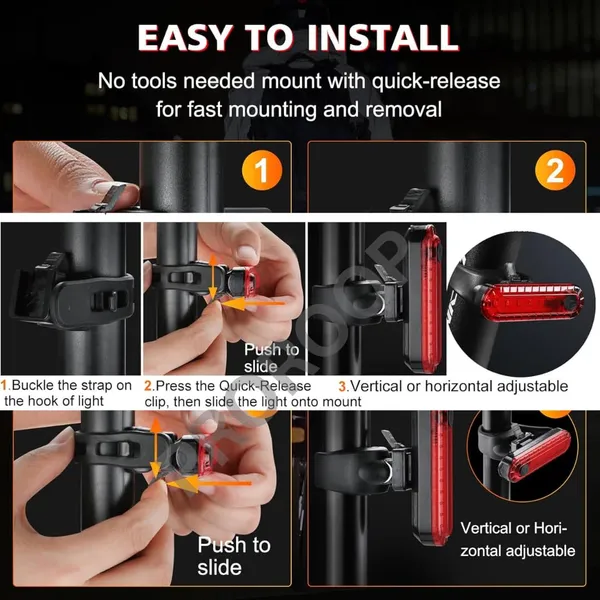 EASY TO INSTALL

No tools needed mount with quick-release for fast mounting and removal

1

2

Push to slide

1.Buckle the strap on the hook of light

2.Press the Quick-Release clip, then slide the light onto mount

3.Vertical or horizontal adjustable

Push to slide

Vertical or Horizontal adjustable