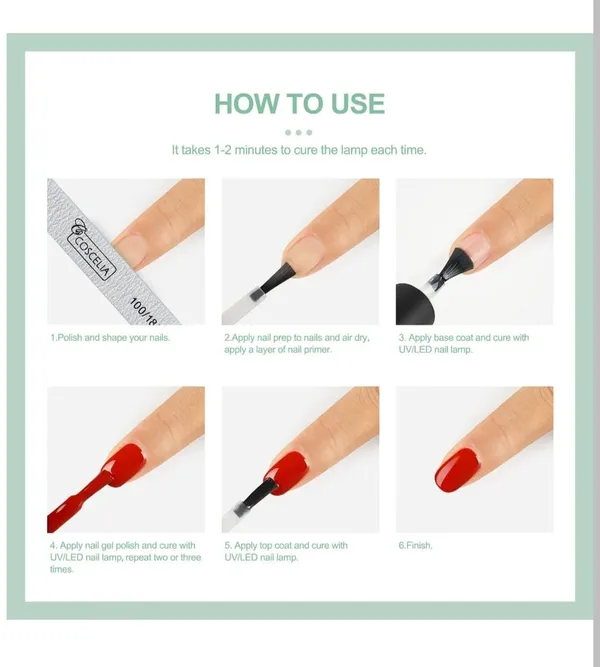 HOW TO USE

It takes 1-2 minutes to cure the lamp each time.

COSCELIA

100/18

1.Polish and shape your nails.

2.Apply nail prep to nails and air dry, apply a layer of nail primer.

3. Apply base coat and cure with UV/LED nail lamp.

4. Apply nail gel polish and cure with UV/LED nail lamp, repeat two or three times.

5. Apply top coat and cure with UV/LED nail lamp.

6.Finish.