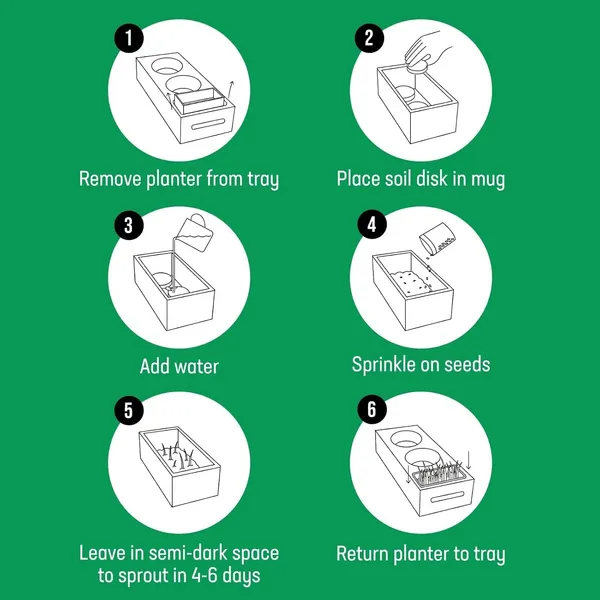 1
Remove planter from tray

2
Place soil disk in mug

3
Add water

4
Sprinkle on seeds

5
Leave in semi-dark space to sprout in 4-6 days

6
Return planter to tray