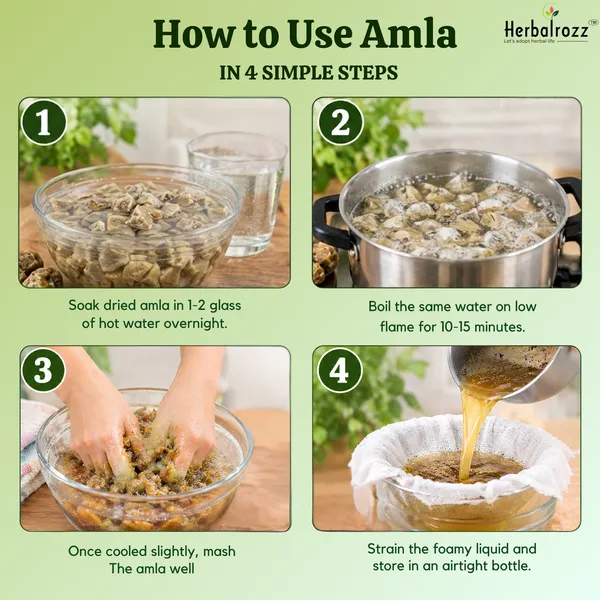 How to Use Amla

Herbalrozz™
Let's adopt herbal life

IN 4 SIMPLE STEPS

1

Soak dried amla in 1-2 glass of hot water overnight.

2

Boil the same water on low flame for 10-15 minutes.

3

Once cooled slightly, mash The amla well

4

Strain the foamy liquid and store in an airtight bottle.