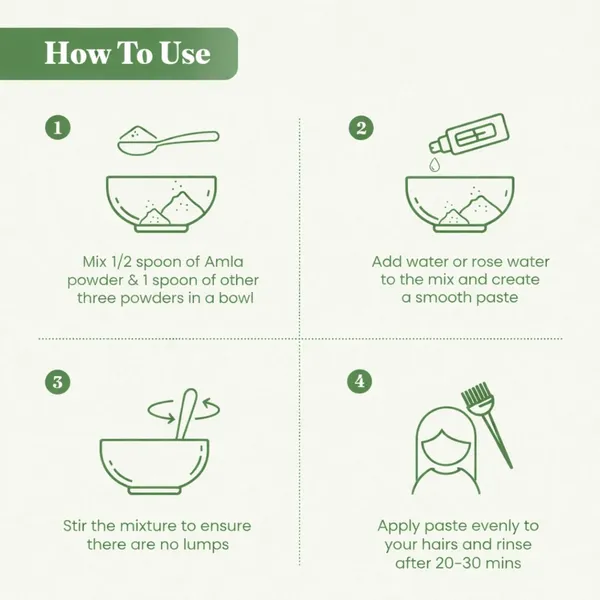 How To Use

1

Mix 1/2 spoon of Amla powder & 1 spoon of other three powders in a bowl

2

Add water or rose water to the mix and create a smooth paste

3

Stir the mixture to ensure there are no lumps

4

Apply paste evenly to your hairs and rinse after 20-30 mins