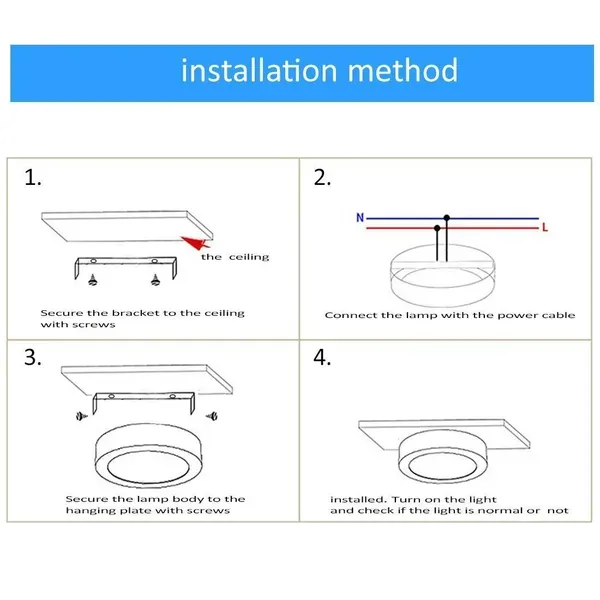 installation method

1.

the ceiling

Secure the bracket to the ceiling with screws

2.

N

L

Connect the lamp with the power cable

3.

Secure the lamp body to the hanging plate with screws

4.

installed. Turn on the light and check if the light is normal or not