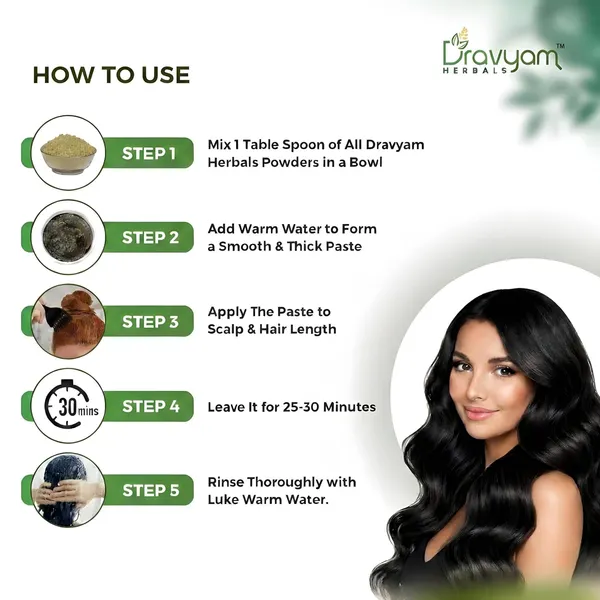 Dravyam™
HERBALS

HOW TO USE

STEP 1
Mix 1 Table Spoon of All Dravyam Herbals Powders in a Bowl

STEP 2
Add Warm Water to Form a Smooth & Thick Paste

STEP 3
Apply The Paste to Scalp & Hair Length

30 mins
STEP 4
Leave It for 25-30 Minutes

STEP 5
Rinse Thoroughly with Luke Warm Water.