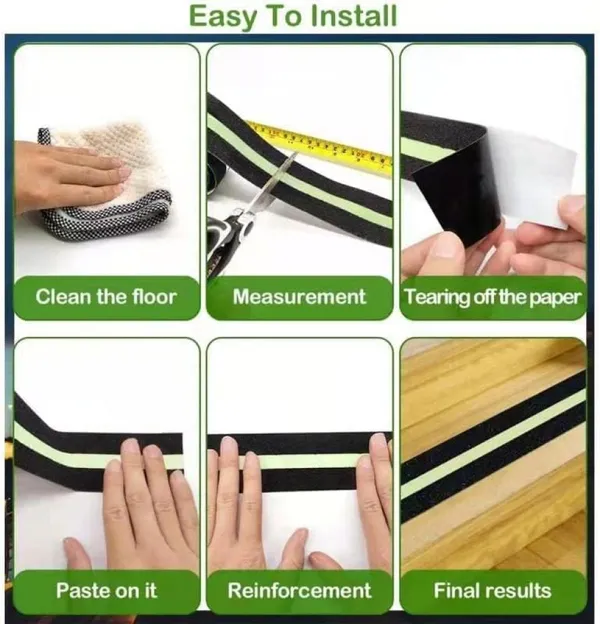 Easy To Install

Clean the floor

Measurement

Tearing off the paper

Paste on it

Reinforcement

Final results