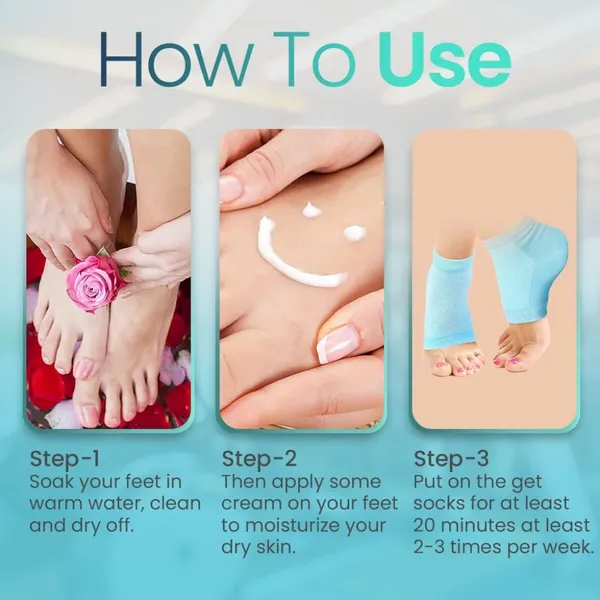 How To Use

Step-1
Soak your feet in warm water, clean and dry off.

Step-2
Then apply some cream on your feet to moisturize your dry skin.

Step-3
Put on the get socks for at least 20 minutes at least 2-3 times per week.