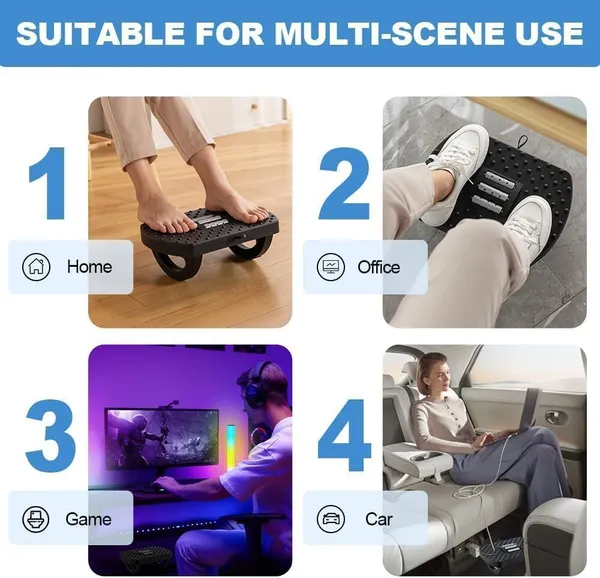 SUITABLE FOR MULTI-SCENE USE

1

Home

2

Office

3

Game

4

Car