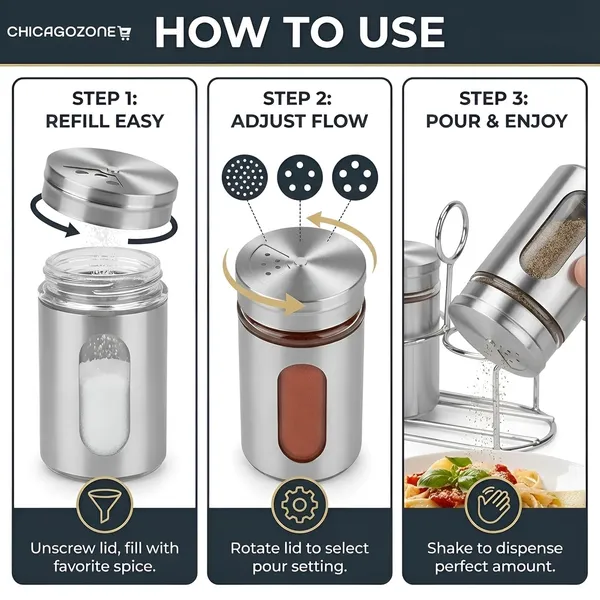 CHICAGOZONE

HOW TO USE

STEP 1:
REFILL EASY

Unscrew lid, fill with favorite spice.

STEP 2:
ADJUST FLOW

Rotate lid to select pour setting.

STEP 3:
POUR & ENJOY

Shake to dispense perfect amount.