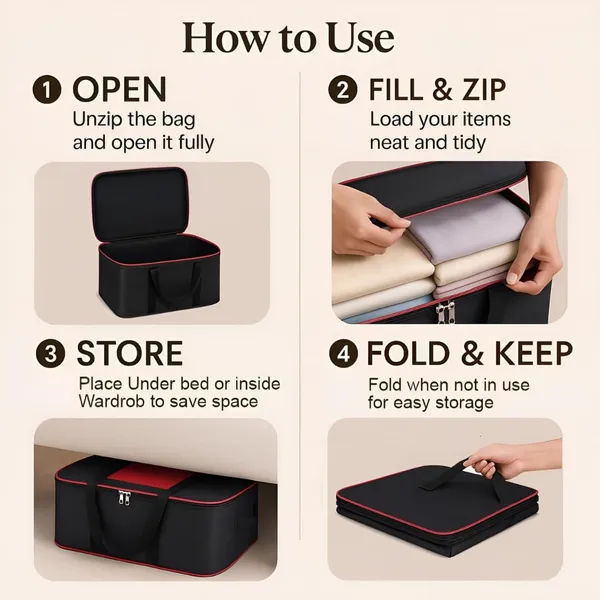 How to Use

1 OPEN
Unzip the bag and open it fully

2 FILL & ZIP
Load your items neat and tidy

3 STORE
Place Under bed or inside Wardrob to save space

4 FOLD & KEEP
Fold when not in use for easy storage